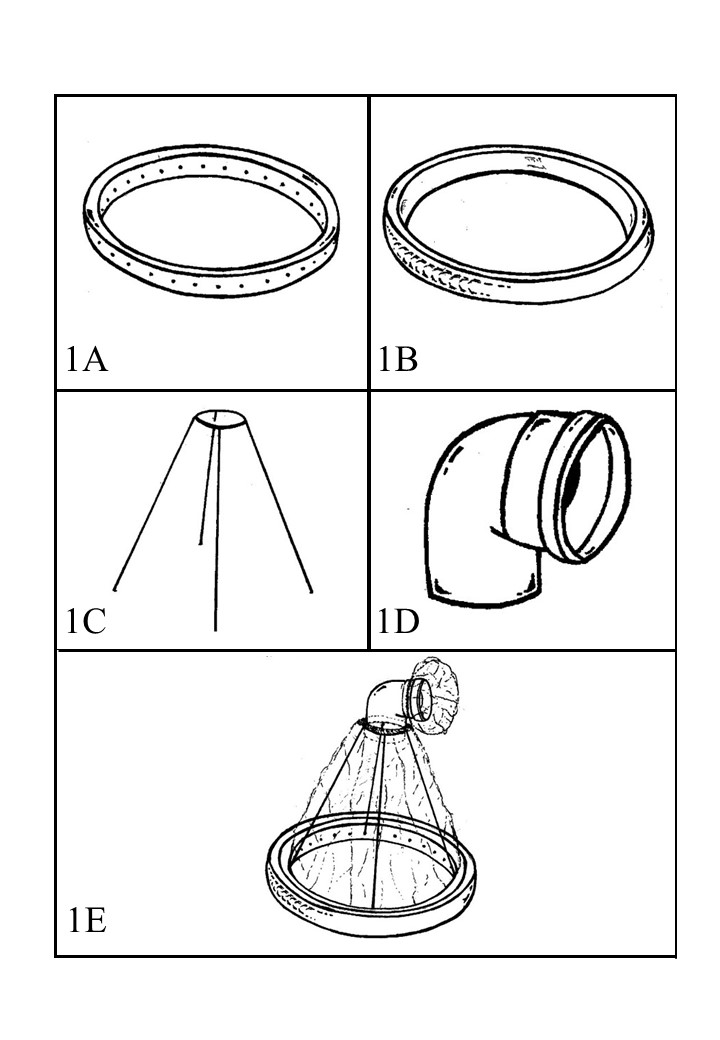 1A

1B

1C

1D

1E